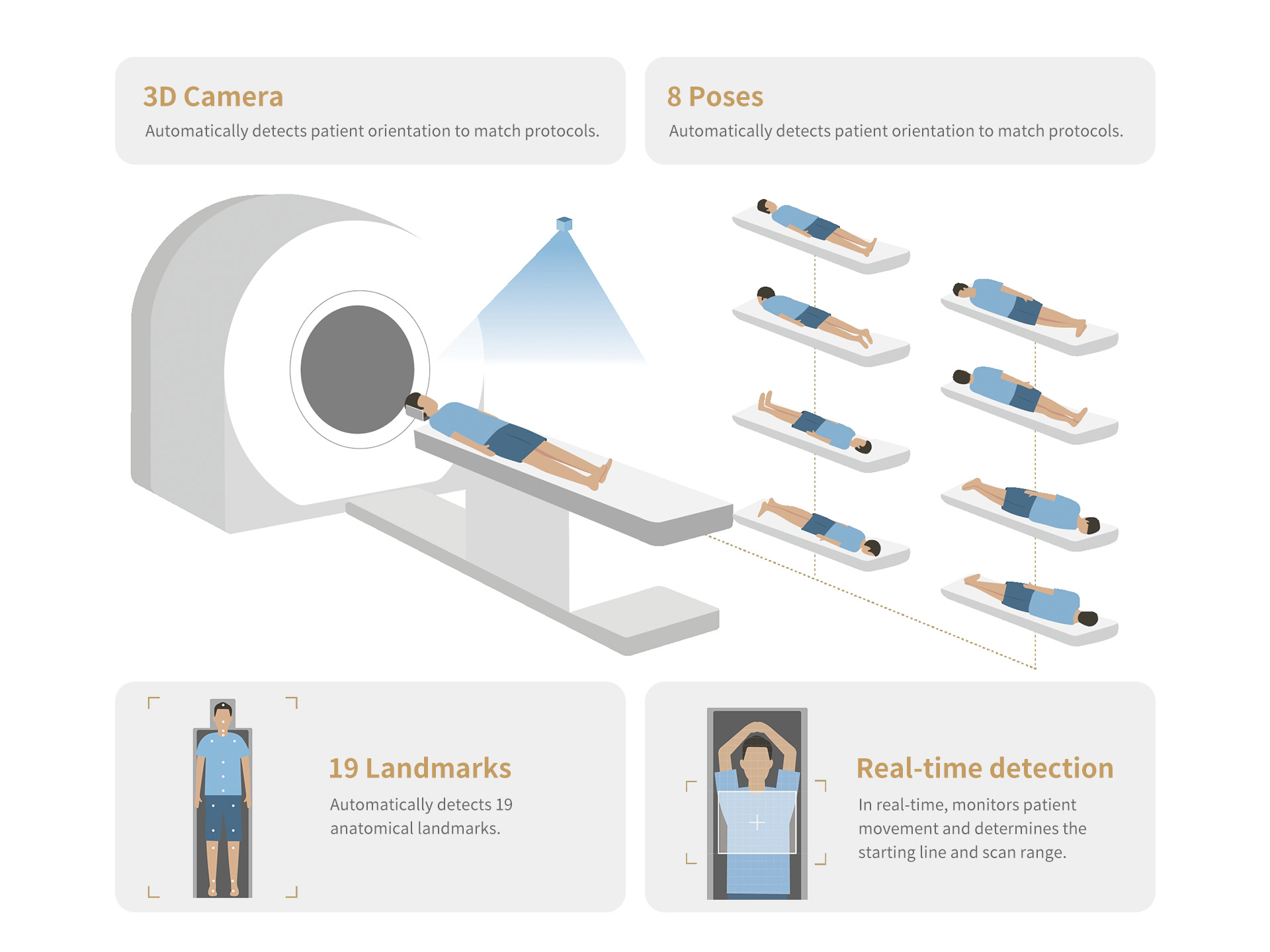 3D Camera

Automatically detects patient orientation to match protocols.

8 Poses

Automatically detects patient orientation to match protocols.

19 Landmarks

Automatically detects 19 anatomical landmarks.

Real-time detection

In real-time, monitors patient movement and determines the starting line and scan range.